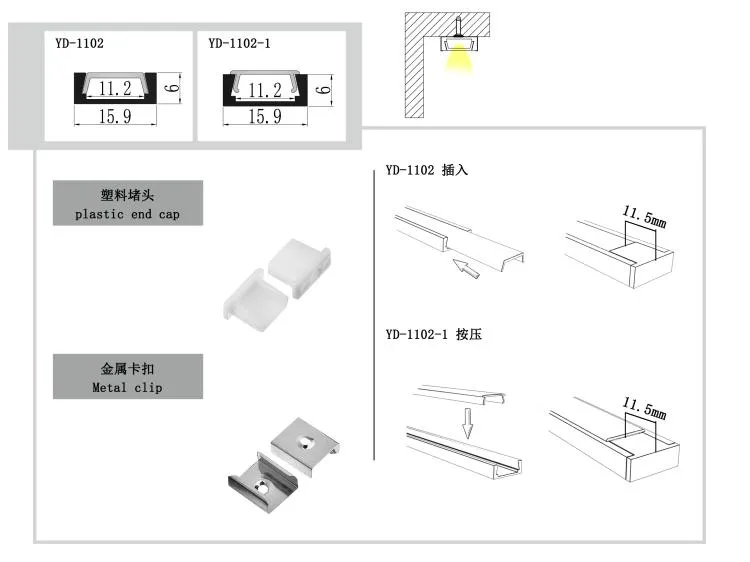 YD-1102

11.2
6
15.9

YD-1102-1

11.2
6
15.9

塑料堵头
plastic end cap

金属卡扣
Metal clip

YD-1102 插入

11.5mm

YD-1102-1 按压

11.5mm